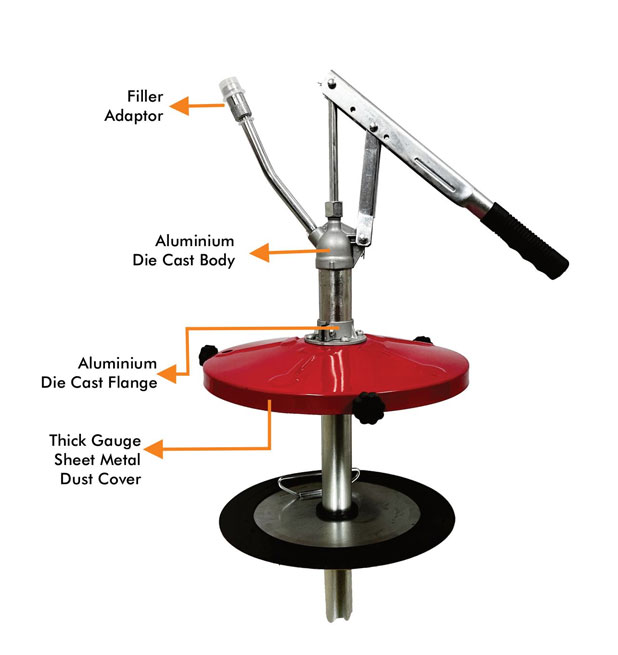 Filler Adaptor

Aluminium Die Cast Body

Aluminium Die Cast Flange

Thick Gauge Sheet Metal Dust Cover