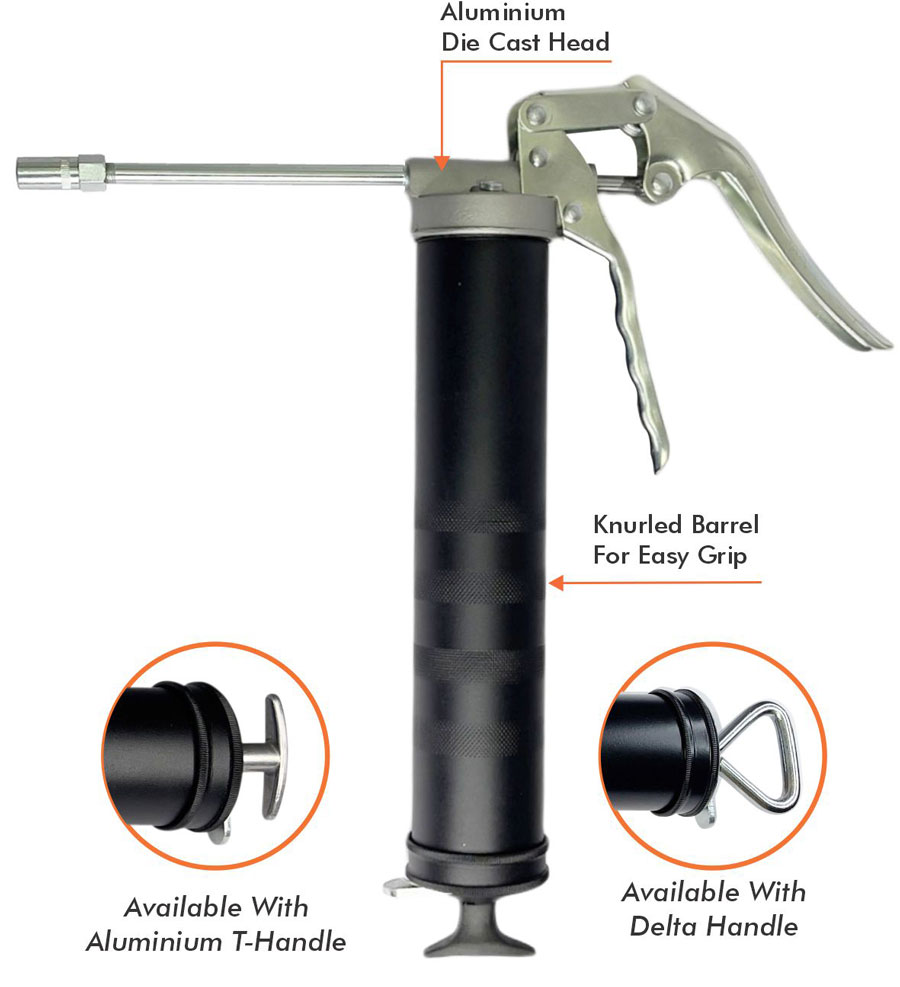 Aluminium
Die Cast Head

Knurled Barrel
For Easy Grip

Available With
Aluminium T-Handle

Available With
Delta Handle