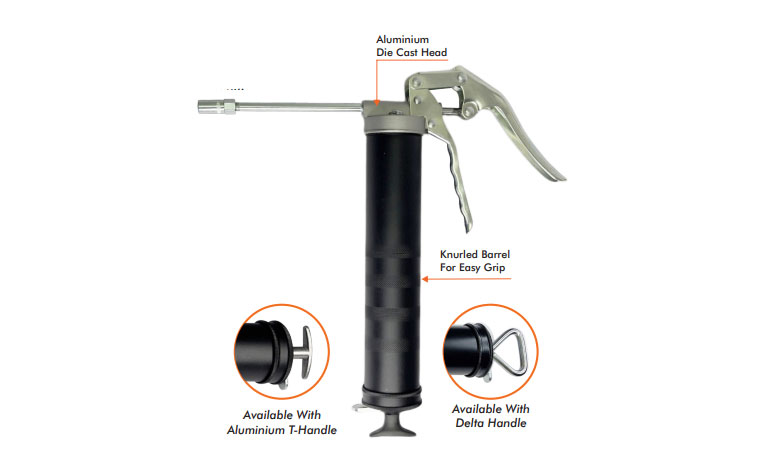 Aluminium
Die Cast Head

Knurled Barrel
For Easy Grip

Available With
Aluminium T-Handle

Available With
Delta Handle